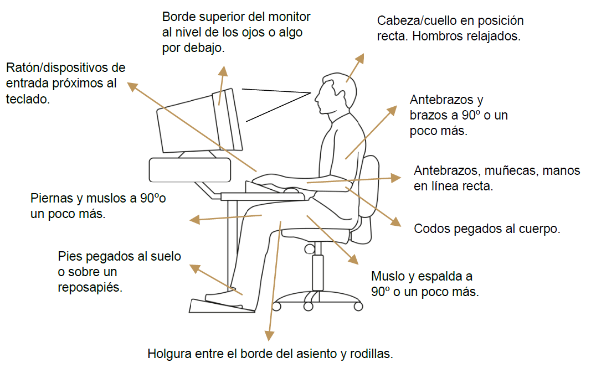 Borde superior del monitor al nivel de los ojos o algo por debajo.

Cabeza/cuello en posición recta. Hombros relajados.

Ratón/dispositivos de entrada próximos al teclado.

Antebrazos y brazos a 90º o un poco más.

Antebrazos, muñecas, manos en línea recta.

Piernas y muslos a 90ºo un poco más.

Codos pegados al cuerpo.

Pies pegados al suelo o sobre un reposapiés.

Muslo y espalda a 90º o un poco más.

Holgura entre el borde del asiento y rodillas.